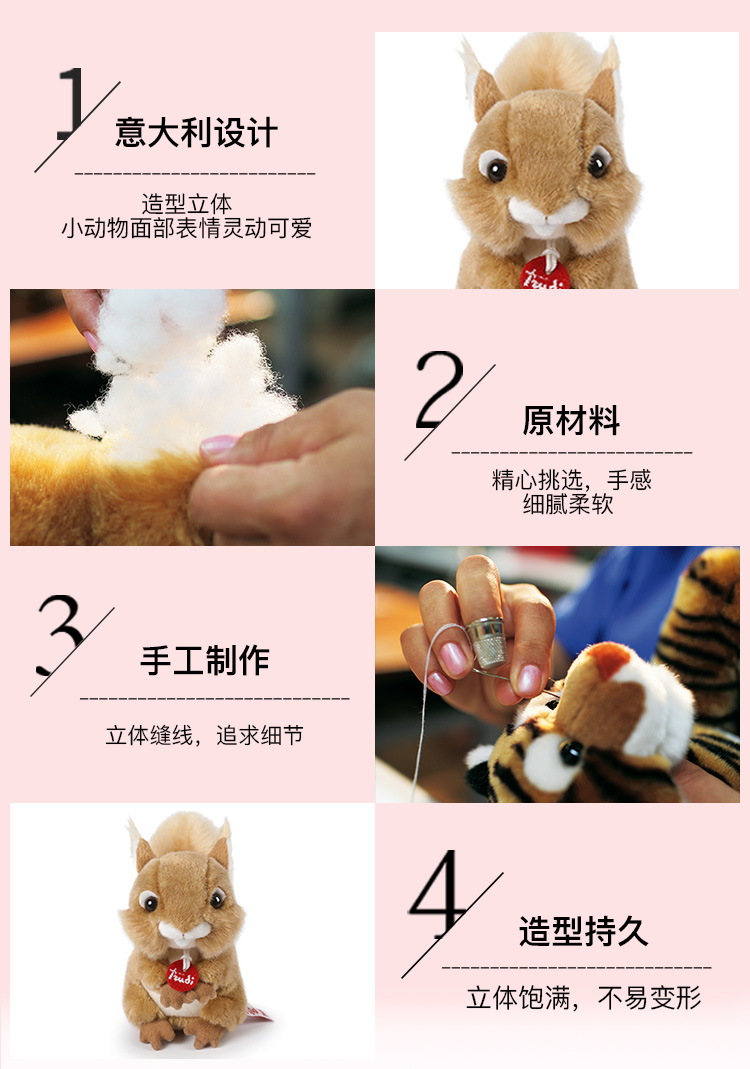 1
意大利设计
造型立体
小动物面部表情灵动可爱

Trudi

2
原材料
精心挑选，手感
细腻柔软

3
手工制作
立体缝线，追求细节

Trudi

4
造型持久
立体饱满，不易变形